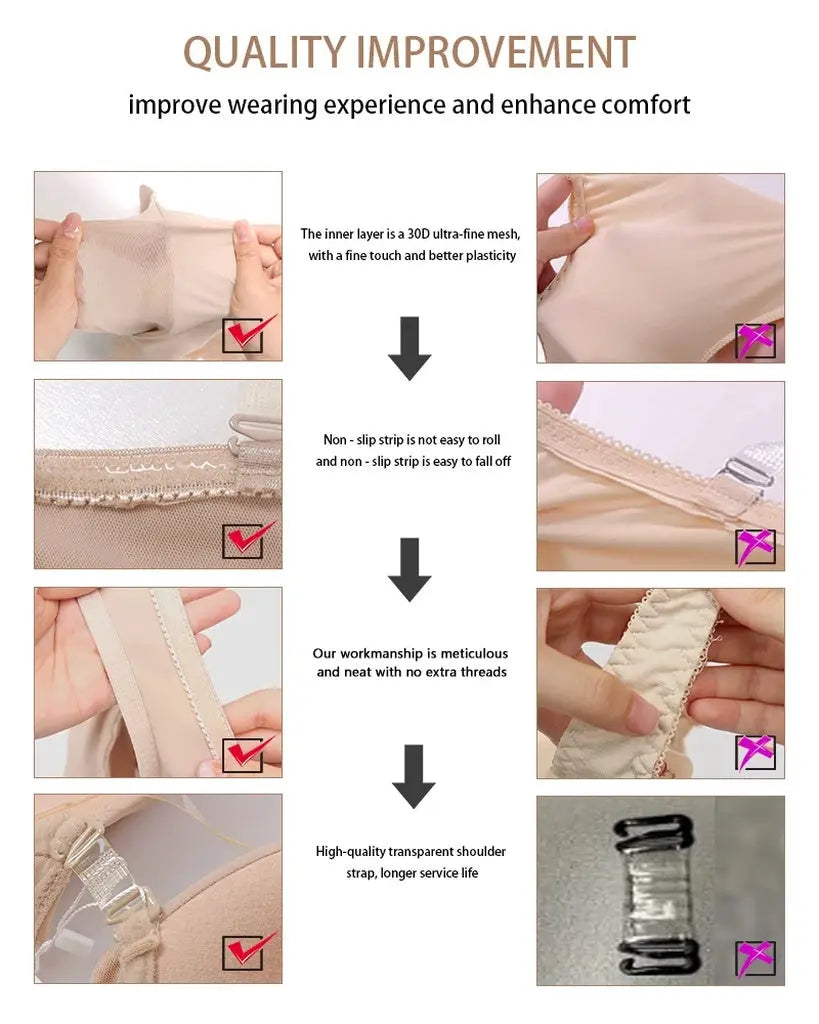 QUALITY IMPROVEMENT
improve wearing experience and enhance comfort

The inner layer is a 30D ultra-fine mesh, with a fine touch and better plasticity

Non - slip strip is not easy to roll and non - slip strip is easy to fall off

Our workmanship is meticulous and neat with no extra threads

High-quality transparent shoulder strap, longer service life