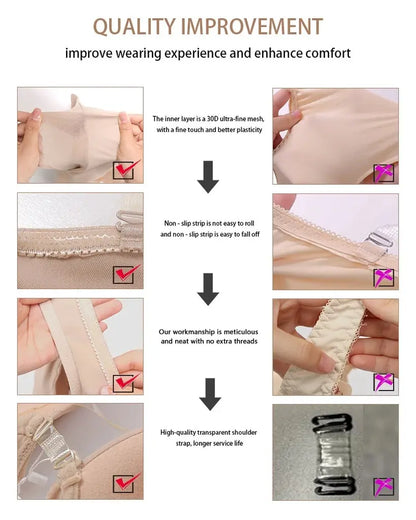 QUALITY IMPROVEMENT
improve wearing experience and enhance comfort

The inner layer is a 30D ultra-fine mesh, with a fine touch and better plasticity

Non - slip strip is not easy to roll and non - slip strip is easy to fall off

Our workmanship is meticulous and neat with no extra threads

High-quality transparent shoulder strap, longer service life